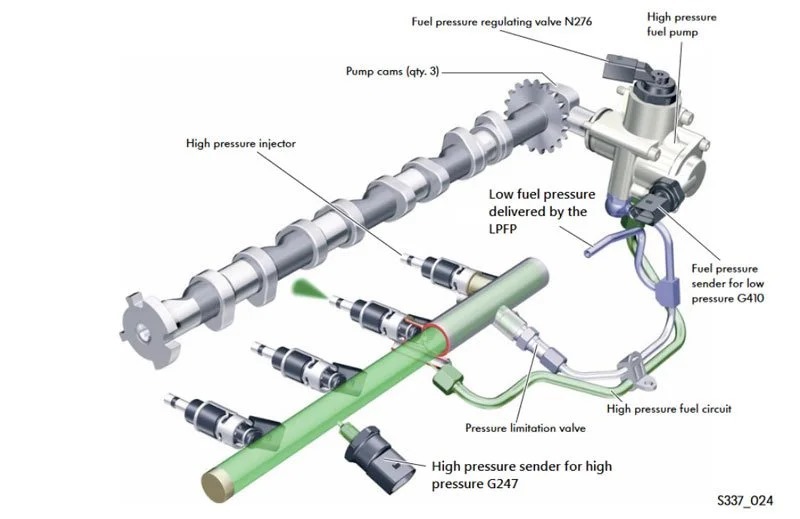 Fuel pressure regulating valve N276

High pressure fuel pump

Pump cams (qty. 3)

High pressure injector

Low fuel pressure delivered by the LPFP

Fuel pressure sender for low pressure G410

High pressure fuel circuit

Pressure limitation valve

High pressure sender for high pressure G247

S337_024