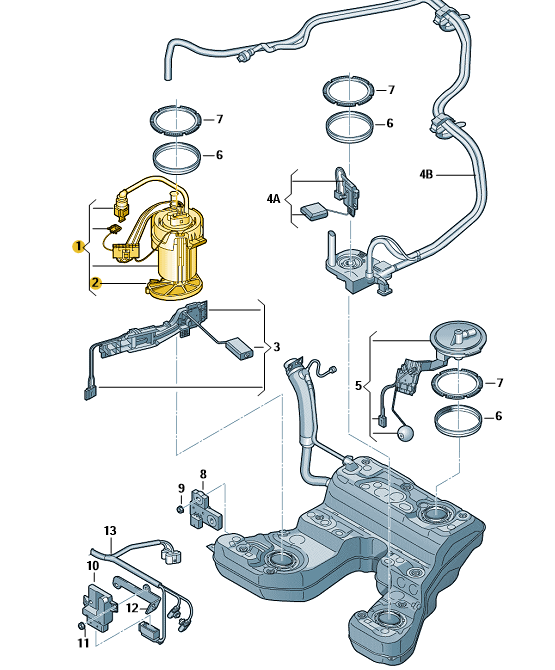 7
6
7
6
4B
4A
1
2
3
5
7
6
8
9
13
10
12
11