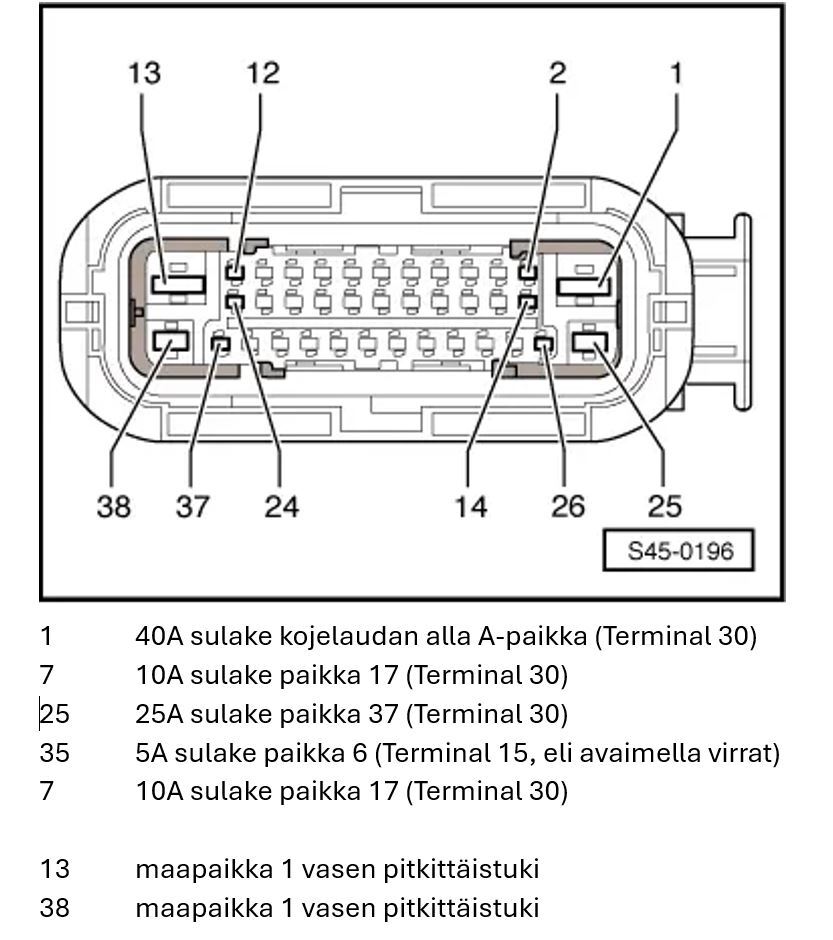 13 12 2 1

38 37 24 14 26 25

S45-0196

1 40A sulake kojelaudan alla A-paikka (Terminal 30)
7 10A sulake paikka 17 (Terminal 30)
25 25A sulake paikka 37 (Terminal 30)
35 5A sulake paikka 6 (Terminal 15, eli avaimella virrat)
7 10A sulake paikka 17 (Terminal 30)

13 maapaikka 1 vasen pitkittäistuki
38 maapaikka 1 vasen pitkittäistuki