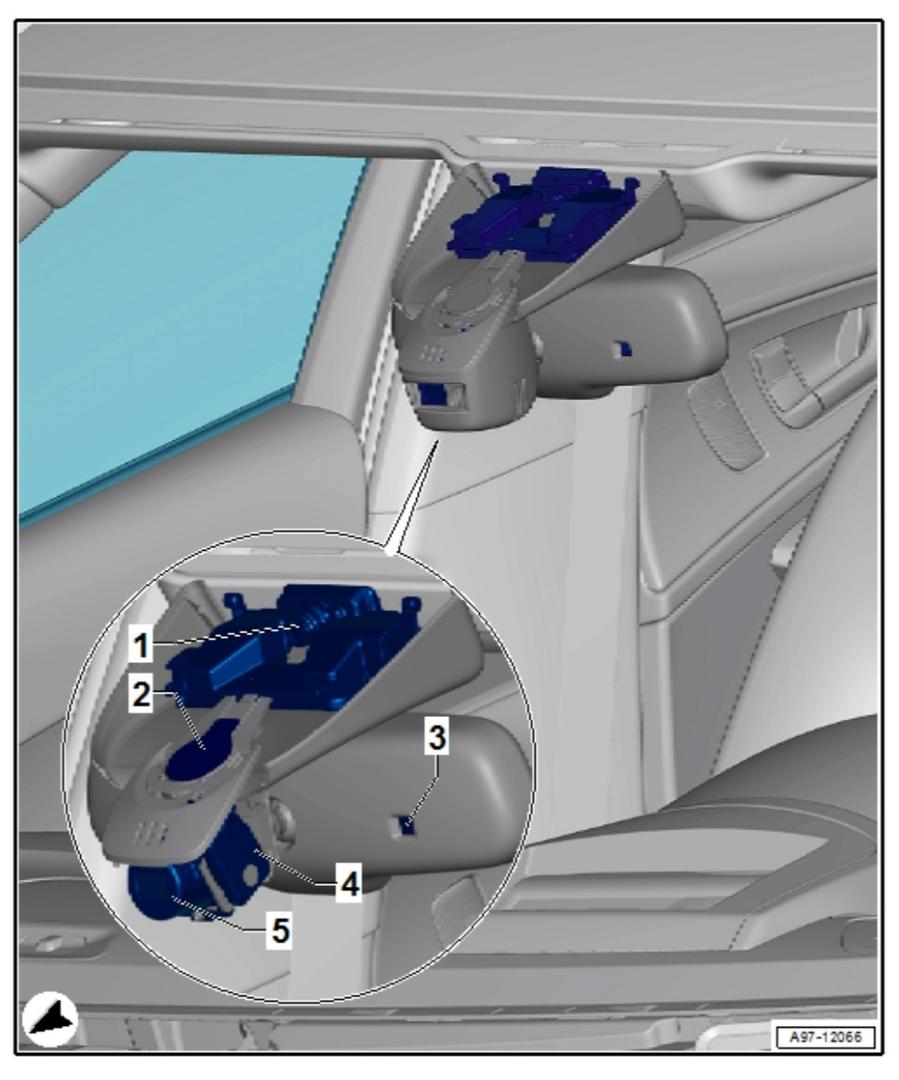 1
2
3
4
5
A97-12066