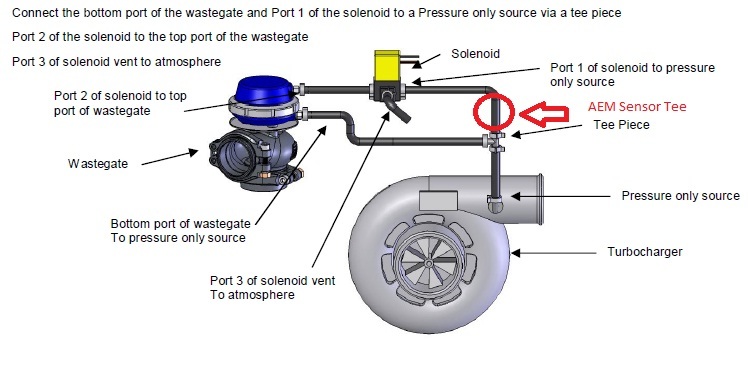 Connect the bottom port of the wastegate and Port 1 of the solenoid to a Pressure only source via a tee piece

Port 2 of the solenoid to the top port of the wastegate

Port 3 of solenoid vent to atmosphere

Solenoid

Port 1 of solenoid to pressure only source

Port 2 of solenoid to top port of wastegate

AEM Sensor Tee

Tee Piece

Wastegate

Pressure only source

Bottom port of wastegate To pressure only source

Turbocharger

Port 3 of solenoid vent To atmosphere