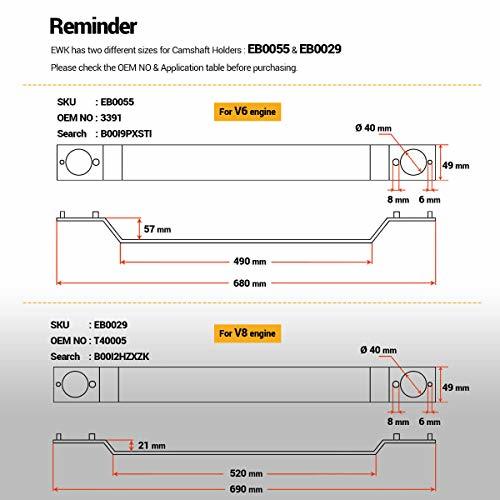 Reminder

EWK has two different sizes for Camshaft Holders : EB0055 & EB0029

Please check the OEM NO & Application table before purchasing.

SKU : EB0055
OEM NO : 3391
Search : B00I9PXSTI

For V6 engine

Ø 40 mm

49 mm

8 mm

6 mm

57 mm

490 mm

680 mm

SKU : EB0029
OEM NO : T40005
Search : B00I2HZXZK

For V8 engine

Ø 40 mm

49 mm

8 mm

6 mm

21 mm

520 mm

690 mm