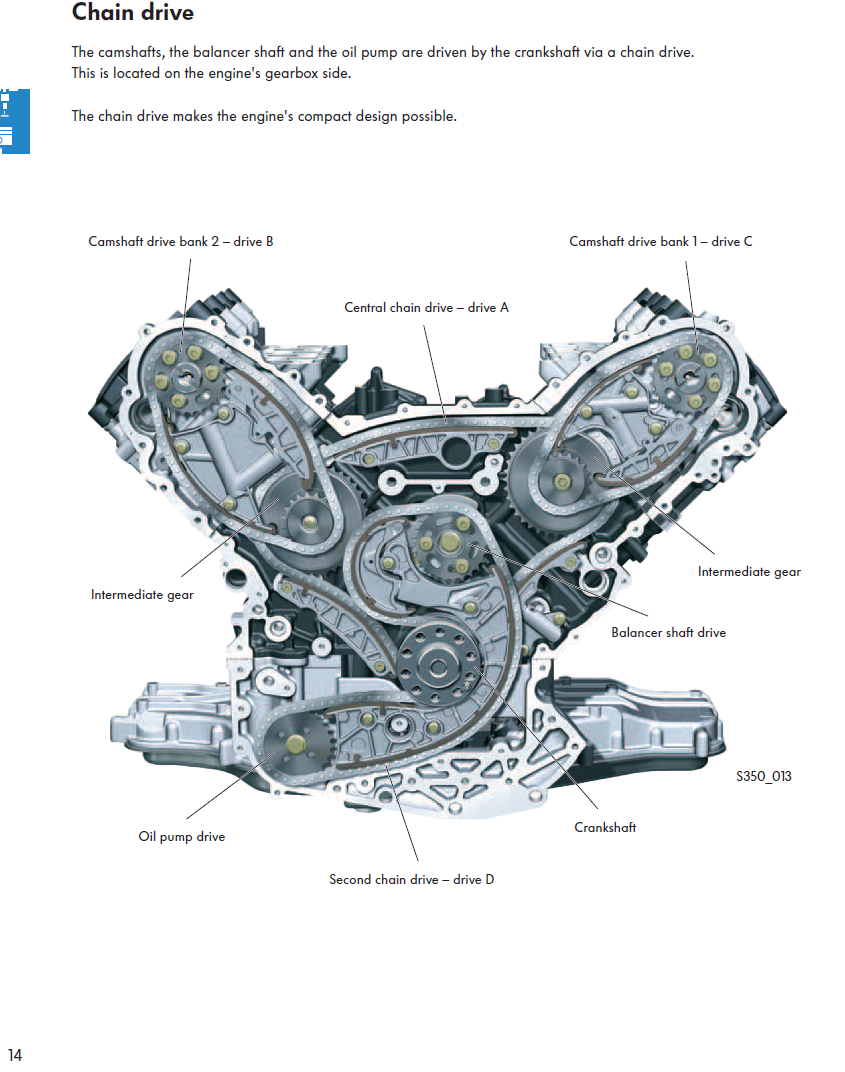 Chain drive

The camshafts, the balancer shaft and the oil pump are driven by the crankshaft via a chain drive. This is located on the engine's gearbox side.

The chain drive makes the engine's compact design possible.

Camshaft drive bank 2 – drive B

Camshaft drive bank 1 – drive C

Central chain drive – drive A

Intermediate gear

Intermediate gear

Balancer shaft drive

S350_013

Oil pump drive

Crankshaft

Second chain drive – drive D

14