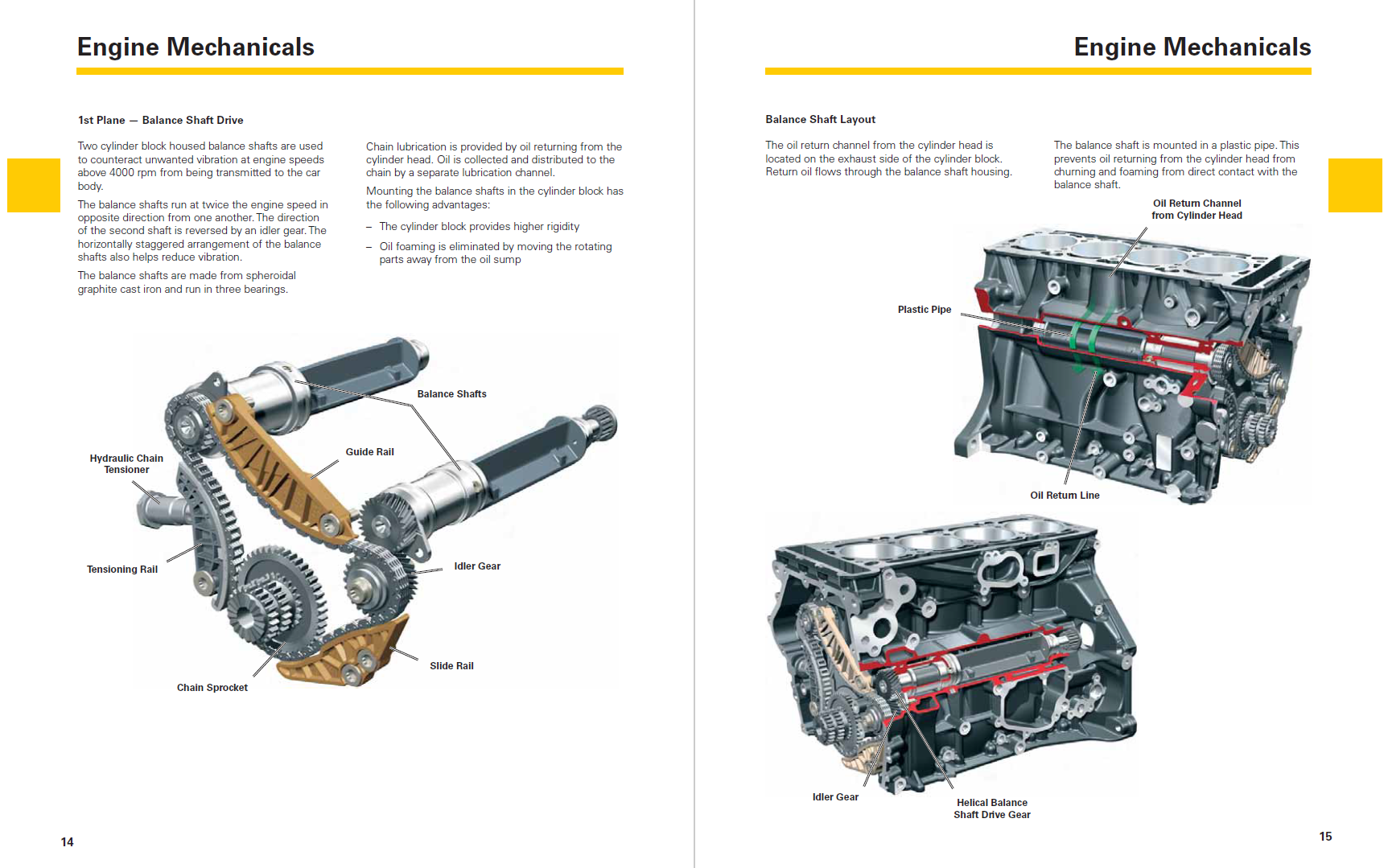 Engine Mechanicals

1st Plane — Balance Shaft Drive

Two cylinder block housed balance shafts are used to counteract unwanted vibration at engine speeds above 4000 rpm from being transmitted to the car body.

The balance shafts run at twice the engine speed in opposite direction from one another. The direction of the second shaft is reversed by an idler gear. The horizontally staggered arrangement of the balance shafts also helps reduce vibration.

The balance shafts are made from spheroidal graphite cast iron and run in three bearings.

Chain lubrication is provided by oil returning from the cylinder head. Oil is collected and distributed to the chain by a separate lubrication channel.

Mounting the balance shafts in the cylinder block has the following advantages:

– The cylinder block provides higher rigidity

– Oil foaming is eliminated by moving the rotating parts away from the oil sump

Balance Shafts

Guide Rail

Hydraulic Chain Tensioner

Tensioning Rail

Idler Gear

Slide Rail

Chain Sprocket

14

Engine Mechanicals

Balance Shaft Layout

The oil return channel from the cylinder head is located on the exhaust side of the cylinder block. Return oil flows through the balance shaft housing.

The balance shaft is mounted in a plastic pipe. This prevents oil returning from the cylinder head from churning and foaming from direct contact with the balance shaft.

Oil Return Channel from Cylinder Head

Plastic Pipe

Oil Return Line

Idler Gear

Helical Balance Shaft Drive Gear

15