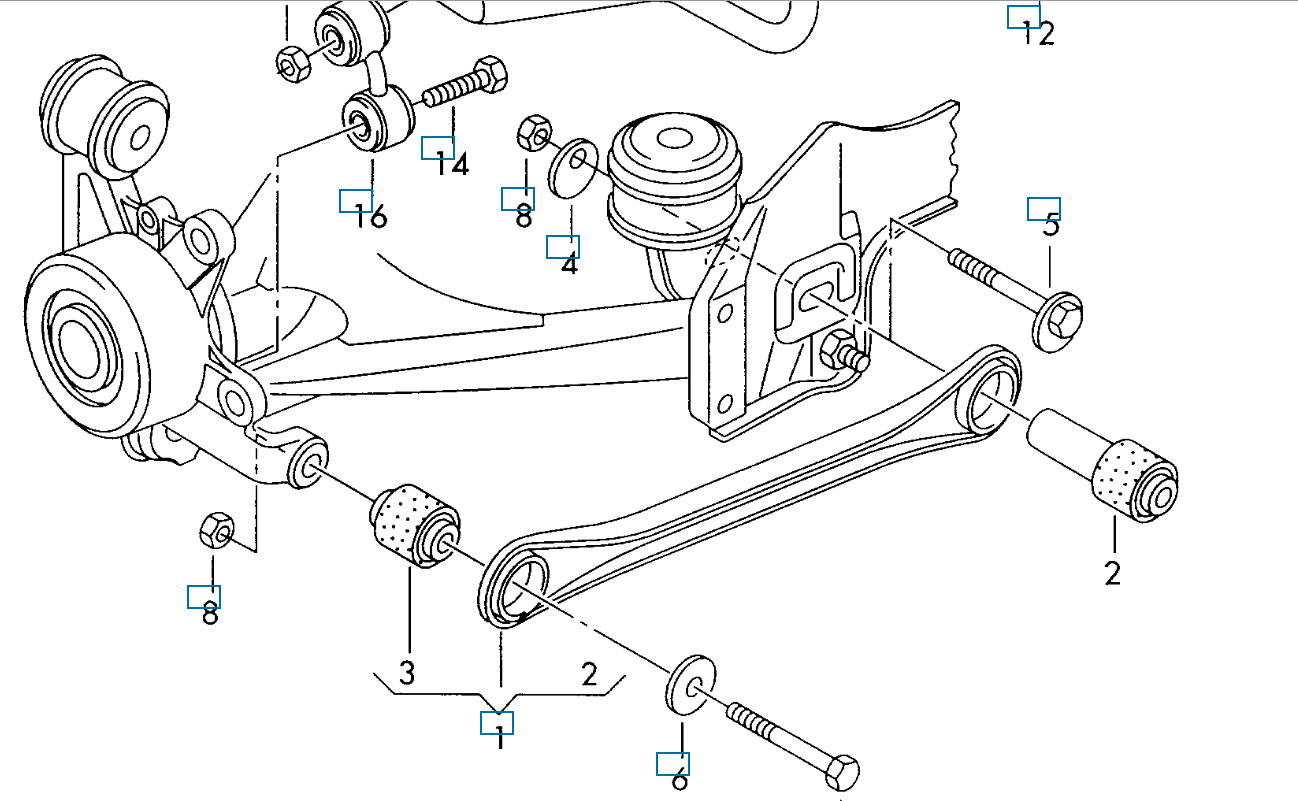 12
14
16
8
4
5
2
8
3
2
1
6