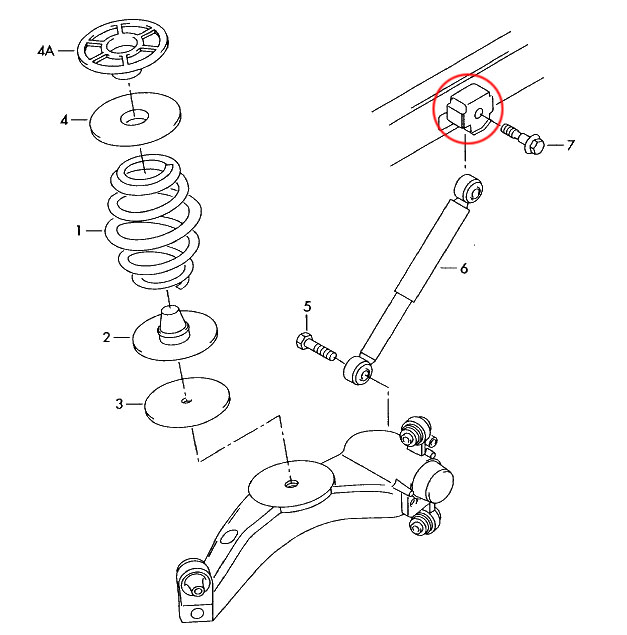 4A
4
1
2
3
7
6
5