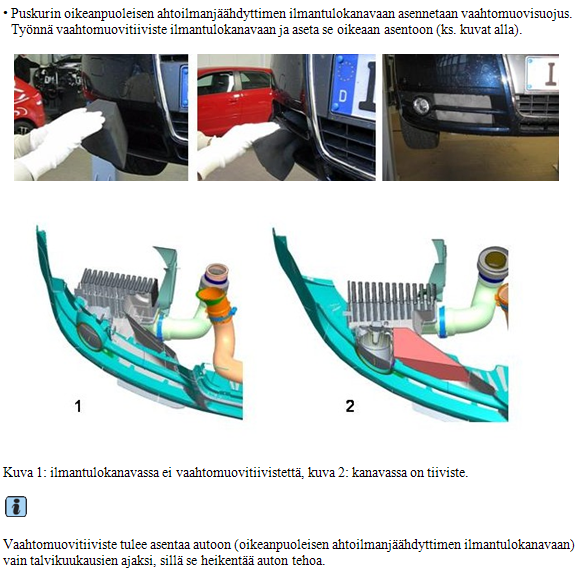 • Puskurin oikeanpuoleisen ahtoilmanjäähdyttimen ilmantulokanavaan asennetaan vaahtomuovisuojus. Työnnä vaahtomuovitiiviste ilmantulokanavaan ja aseta se oikeaan asentoon (ks. kuvat alla).

D

1

2

Kuva 1: ilmantulokanavassa ei vaahtomuovitiivistettä, kuva 2: kanavassa on tiiviste.

i

Vaahtomuovitiiviste tulee asentaa autoon (oikeanpuoleisen ahtoilmanjäähdyttimen ilmantulokanavaan) vain talvikuukausien ajaksi, sillä se heikentää auton tehoa.