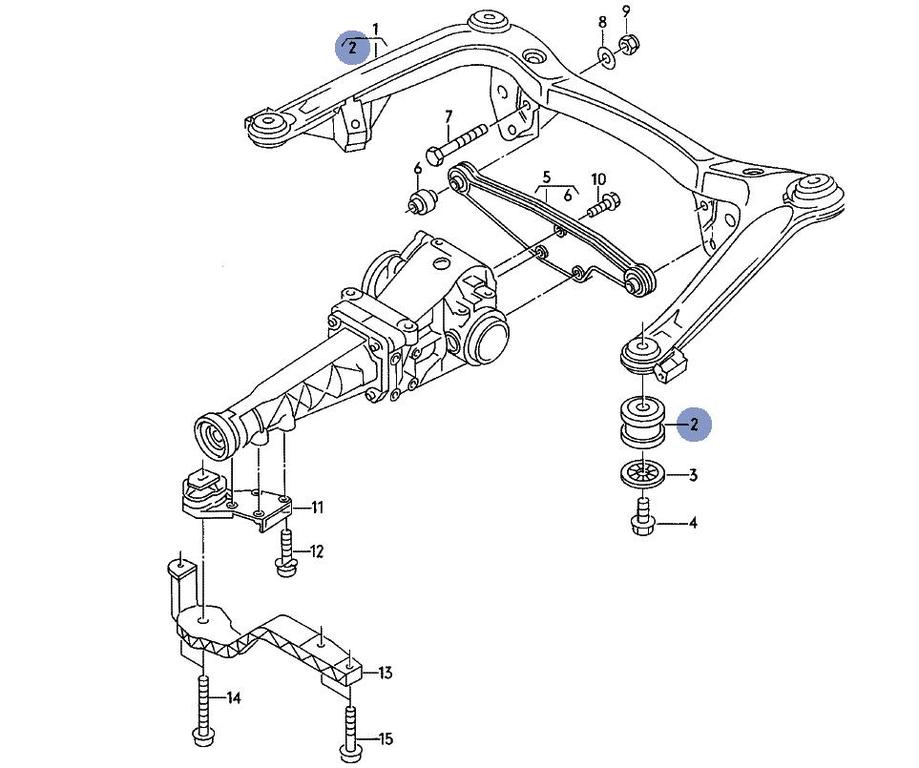 1
2
8
9
7
6
5
6
10
2
3
4
11
12
13
14
15