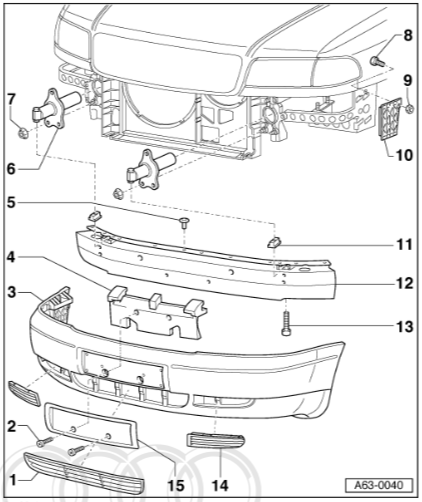 8
9
7
10
6
5
11
4
12
3
13
2
1
15
14
A63-0040