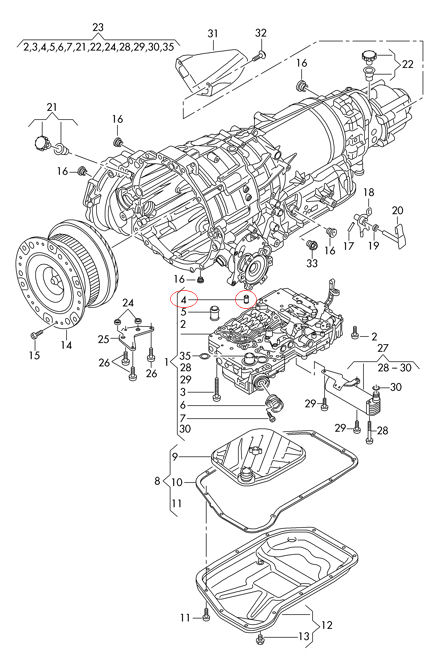 23
2,3,4,5,6,7,21,22,24,28,29,30,35
31
32
16
22
21
16
16
18
20
17
19
16
33
16
4
5
2
2
24
25
26
26
15
14
1
35
28
29
3
6
7
30
27
28 – 30
30
29
29
28
9
8
10
11
11
12
13