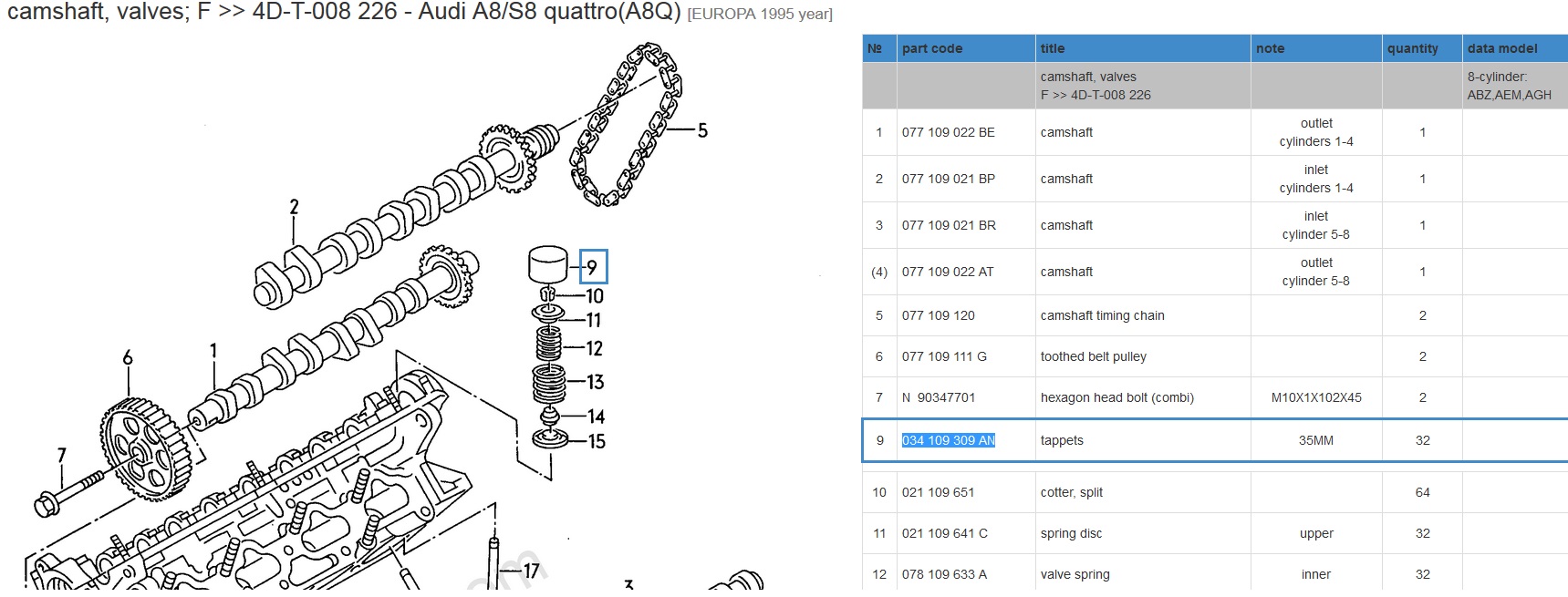 camshaft, valves; F >> 4D-T-008 226 - Audi A8/S8 quattro(A8Q) [EUROPA 1995 year]

5
2
9
10
11
12
13
14
15
6
1
7
17
3

| № | part code | title | note | quantity | data model |
|---|---|---|---|---|---|
| | | camshaft, valves F >> 4D-T-008 226 | | | 8-cylinder: ABZ,AEM,AGH |
| 1 | 077 109 022 BE | camshaft | outlet cylinders 1-4 | 1 | |
| 2 | 077 109 021 BP | camshaft | inlet cylinders 1-4 | 1 | |
| 3 | 077 109 021 BR | camshaft | inlet cylinder 5-8 | 1 | |
| (4) | 077 109 022 AT | camshaft | outlet cylinder 5-8 | 1 | |
| 5 | 077 109 120 | camshaft timing chain | | 2 | |
| 6 | 077 109 111 G | toothed belt pulley | | 2 | |
| 7 | N 90347701 | hexagon head bolt (combi) | M10X1X102X45 | 2 | |
| 9 | 034 109 309 AN | tappets | 35MM | 32 | |
| 10 | 021 109 651 | cotter, split | | 64 | |
| 11 | 021 109 641 C | spring disc | upper | 32 | |
| 12 | 078 109 633 A | valve spring | inner | 32 | |