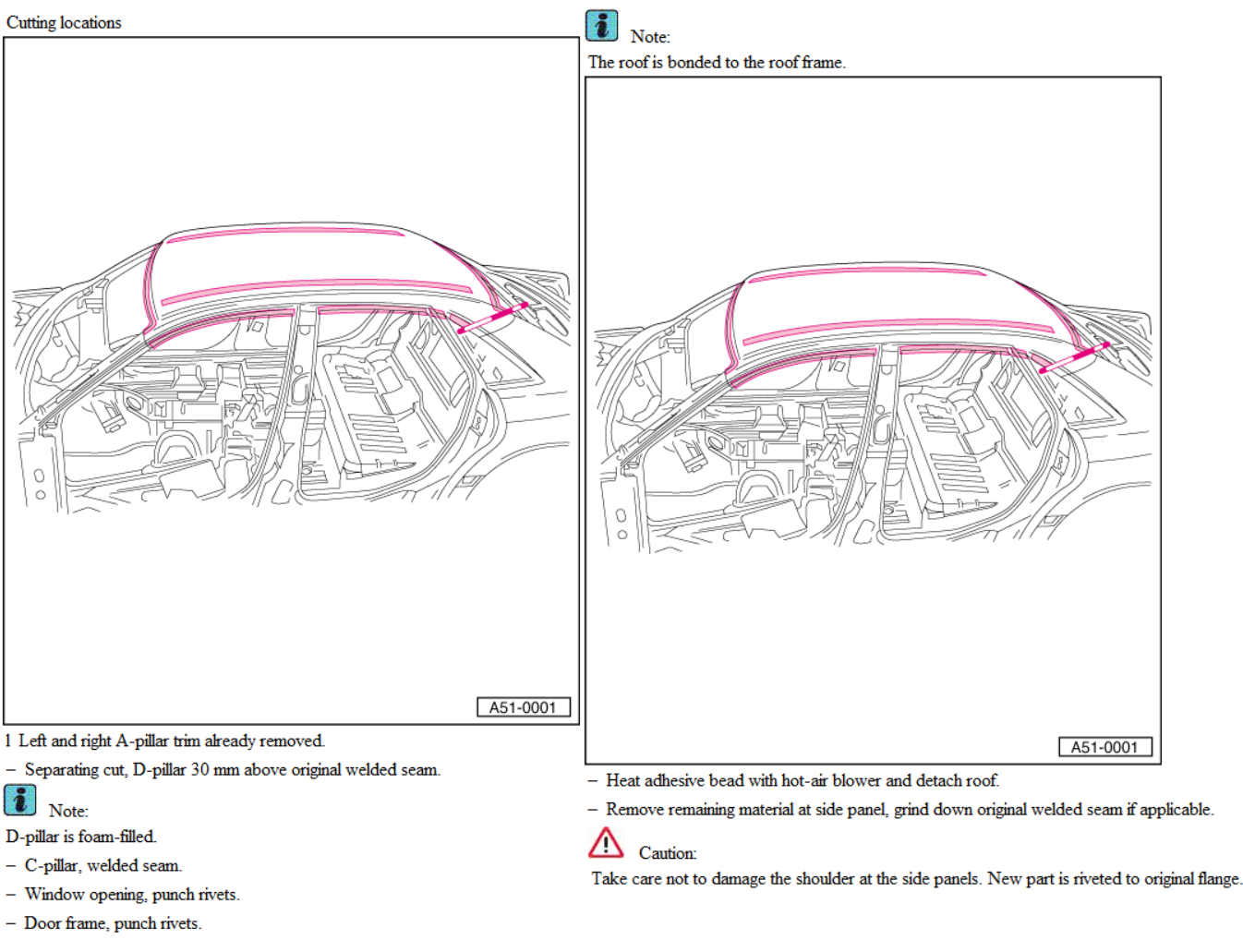 Cutting locations

A51-0001

1 Left and right A-pillar trim already removed.

– Separating cut, D-pillar 30 mm above original welded seam.

Note:

D-pillar is foam-filled.

– C-pillar, welded seam.

– Window opening, punch rivets.

– Door frame, punch rivets.

Note:

The roof is bonded to the roof frame.

A51-0001

– Heat adhesive bead with hot-air blower and detach roof.

– Remove remaining material at side panel, grind down original welded seam if applicable.

Caution:

Take care not to damage the shoulder at the side panels. New part is riveted to original flange.