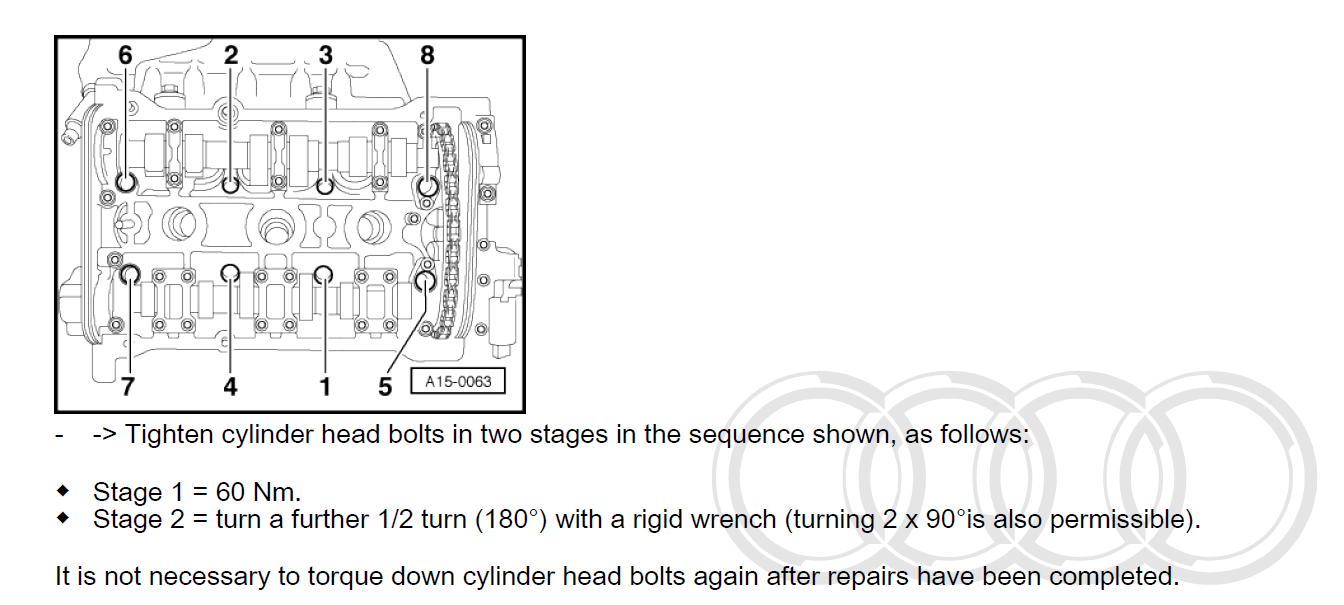 6 2 3 8

7 4 1 5 A15-0063

- -> Tighten cylinder head bolts in two stages in the sequence shown, as follows:

◆ Stage 1 = 60 Nm.
◆ Stage 2 = turn a further 1/2 turn (180°) with a rigid wrench (turning 2 x 90°is also permissible).

It is not necessary to torque down cylinder head bolts again after repairs have been completed.