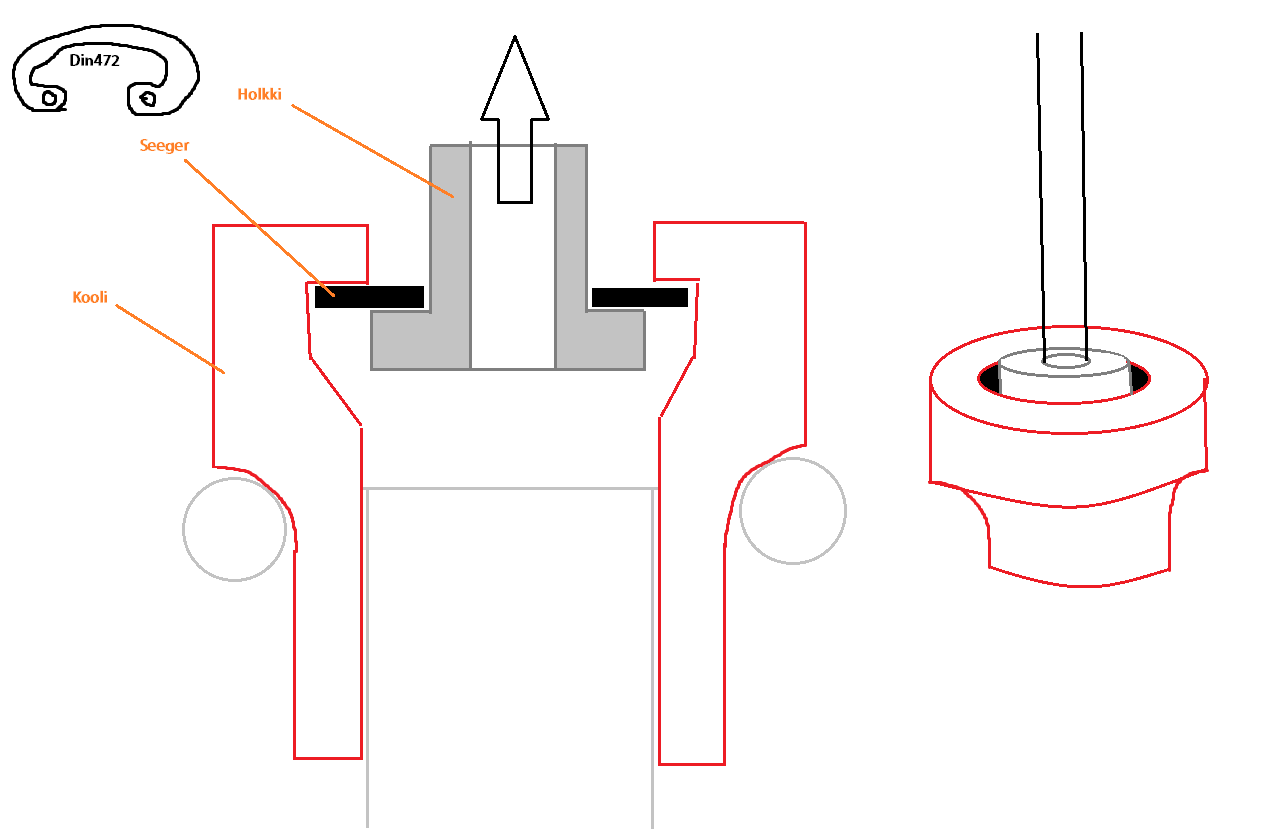 Din472

Holkki

Seeger

Kooli