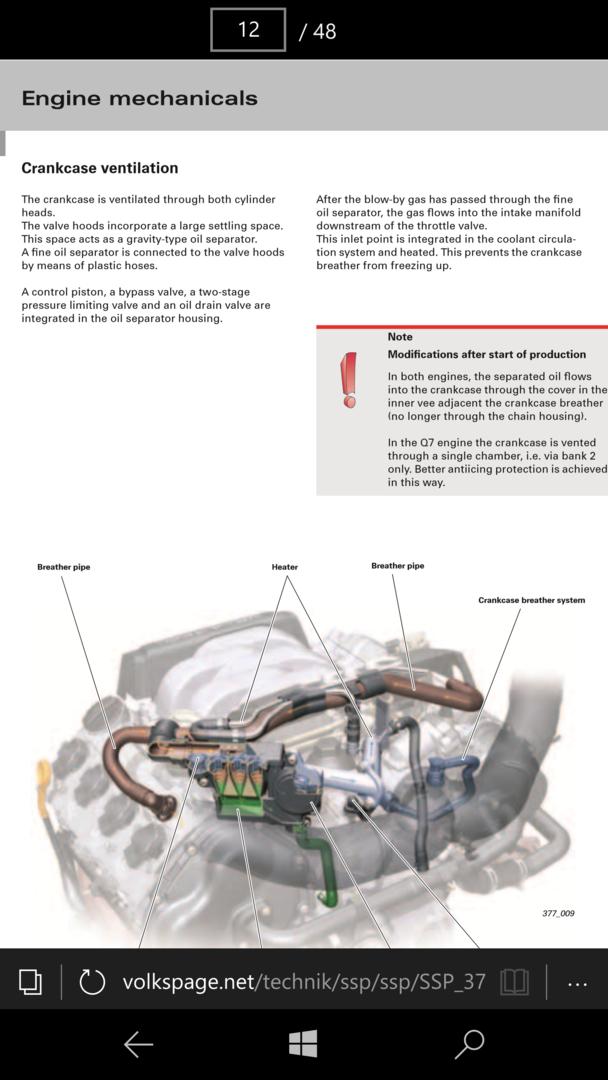 12 / 48

Engine mechanicals

Crankcase ventilation

The crankcase is ventilated through both cylinder heads.
The valve hoods incorporate a large settling space. This space acts as a gravity-type oil separator.
A fine oil separator is connected to the valve hoods by means of plastic hoses.

A control piston, a bypass valve, a two-stage pressure limiting valve and an oil drain valve are integrated in the oil separator housing.

After the blow-by gas has passed through the fine oil separator, the gas flows into the intake manifold downstream of the throttle valve.
This inlet point is integrated in the coolant circulation system and heated. This prevents the crankcase breather from freezing up.

Note
Modifications after start of production
In both engines, the separated oil flows into the crankcase through the cover in the inner vee adjacent the crankcase breather (no longer through the chain housing).

In the Q7 engine the crankcase is vented through a single chamber, i.e. via bank 2 only. Better antiicing protection is achieved in this way.

Breather pipe
Heater
Breather pipe
Crankcase breather system

377_009

volkspage.net/technik/ssp/ssp/SSP_37