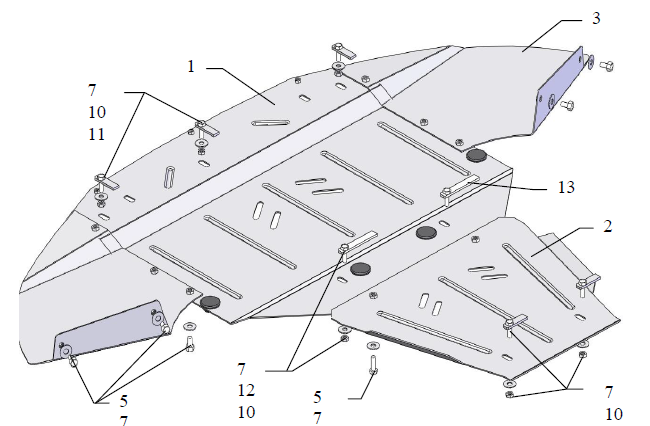 3
1
7
10
11
13
2
7
12
10
5
7
5
7
7
10