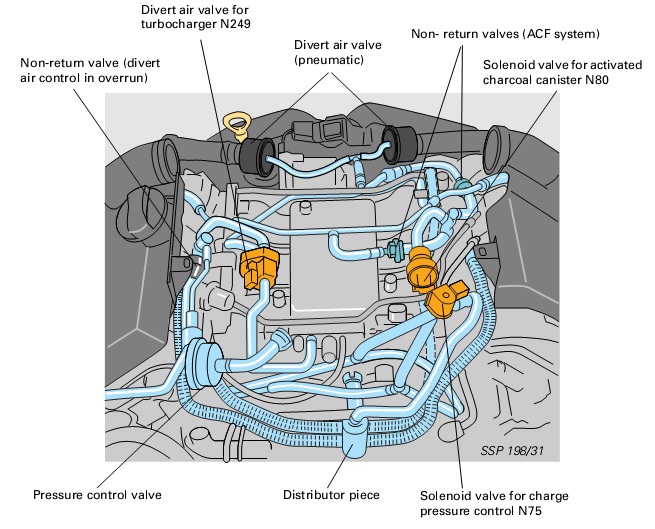 Divert air valve for turbocharger N249

Non-return valve (divert air control in overrun)

Divert air valve (pneumatic)

Non- return valves (ACF system)

Solenoid valve for activated charcoal canister N80

SSP 198/31

Pressure control valve

Distributor piece

Solenoid valve for charge pressure control N75