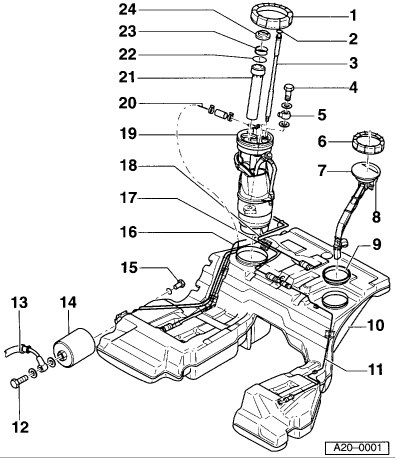 24
23
22
21
20
19
18
17
16
15
13
14
12
1
2
3
4
5
6
7
8
9
10
11
A20–0001