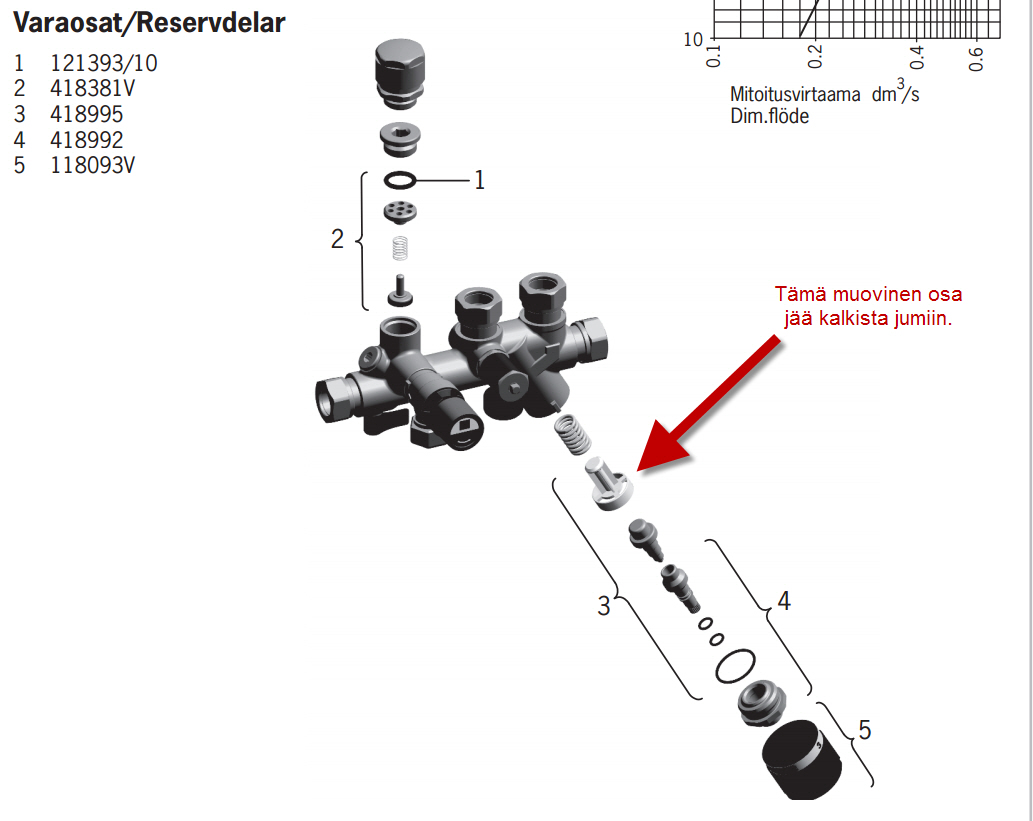 Varaosat/Reservdelar

1 121393/10
2 418381V
3 418995
4 418992
5 118093V

10

0.1 0.2 0.4 0.6

Mitoitusvirtaama $dm^3/s$
Dim.flöde

1
2

Tämä muovinen osa jää kalkista jumiin.

3
4
5