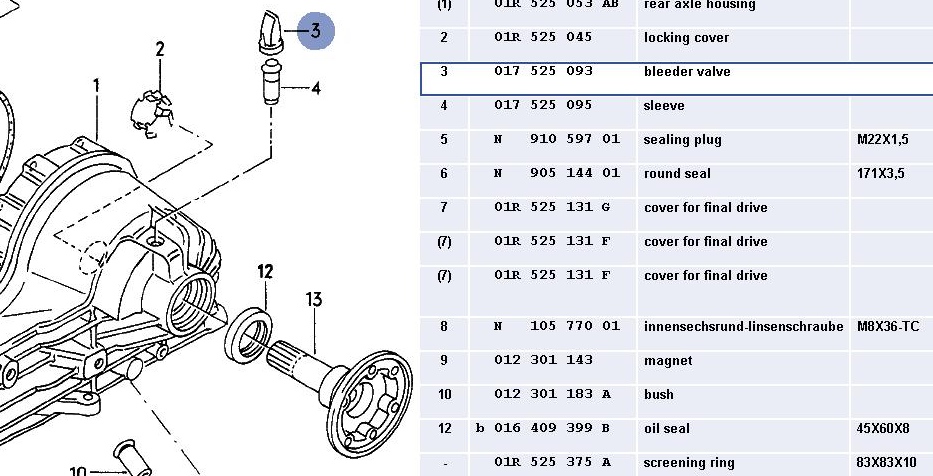 3
2
4
1
12
13
10

| (1) | | 01R 525 053 AB | rear axle housing | |
|---|---|---|---|---|
| 2 | | 01R 525 045 | locking cover | |
| 3 | | 017 525 093 | bleeder valve | |
| 4 | | 017 525 095 | sleeve | |
| 5 | | N 910 597 01 | sealing plug | M22X1,5 |
| 6 | | N 905 144 01 | round seal | 171X3,5 |
| 7 | | 01R 525 131 G | cover for final drive | |
| (7) | | 01R 525 131 F | cover for final drive | |
| (7) | | 01R 525 131 F | cover for final drive | |
| 8 | | N 105 770 01 | innensechsrund-linsenschraube | M8X36-TC |
| 9 | | 012 301 143 | magnet | |
| 10 | | 012 301 183 A | bush | |
| 12 | b | 016 409 399 B | oil seal | 45X60X8 |
| - | | 01R 525 375 A | screening ring | 83X83X10 |