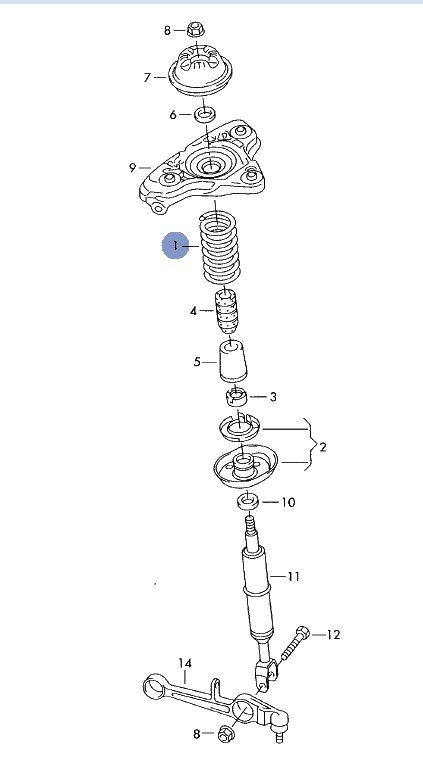 8
7
6
9
1
4
5
3
2
10
11
12
14
8