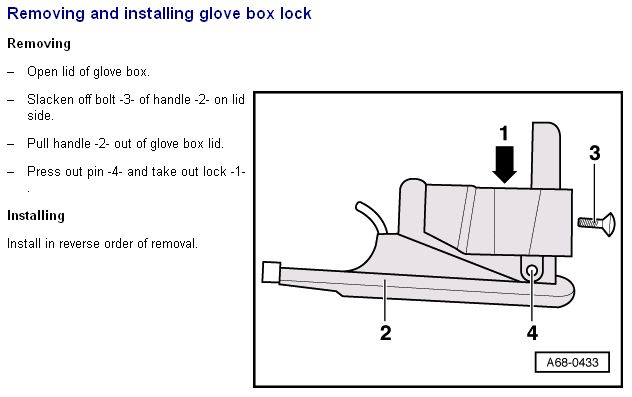 Removing and installing glove box lock

Removing

– Open lid of glove box.

– Slacken off bolt -3- of handle -2- on lid side.

– Pull handle -2- out of glove box lid.

– Press out pin -4- and take out lock -1- .

Installing

Install in reverse order of removal.

1

3

2

4

A68-0433