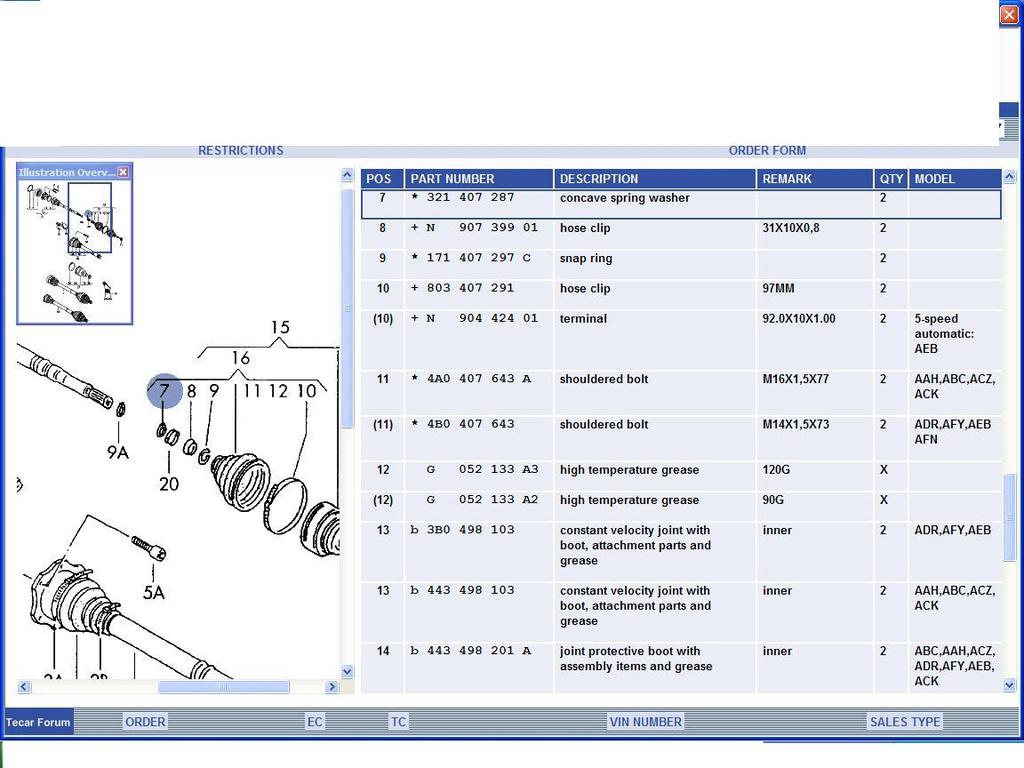 RESTRICTIONS

ORDER FORM

Illustration Overv...

15
16
7 8 9 11 12 10
9A
20
5A

| POS | PART NUMBER | DESCRIPTION | REMARK | QTY | MODEL |
|---|---|---|---|---|---|
| 7 | * 321 407 287 | concave spring washer | | 2 | |
| 8 | + N 907 399 01 | hose clip | 31X10X0,8 | 2 | |
| 9 | * 171 407 297 C | snap ring | | 2 | |
| 10 | + 803 407 291 | hose clip | 97MM | 2 | |
| (10) | + N 904 424 01 | terminal | 92.0X10X1.00 | 2 | 5-speed automatic: AEB |
| 11 | * 4A0 407 643 A | shouldered bolt | M16X1,5X77 | 2 | AAH,ABC,ACZ, ACK |
| (11) | * 4B0 407 643 | shouldered bolt | M14X1,5X73 | 2 | ADR,AFY,AEB AFN |
| 12 | G 052 133 A3 | high temperature grease | 120G | X | |
| (12) | G 052 133 A2 | high temperature grease | 90G | X | |
| 13 | b 3B0 498 103 | constant velocity joint with boot, attachment parts and grease | inner | 2 | ADR,AFY,AEB |
| 13 | b 443 498 103 | constant velocity joint with boot, attachment parts and grease | inner | 2 | AAH,ABC,ACZ, ACK |
| 14 | b 443 498 201 A | joint protective boot with assembly items and grease | inner | 2 | ABC,AAH,ACZ, ADR,AFY,AEB, ACK |

Tecar Forum ORDER EC TC VIN NUMBER SALES TYPE