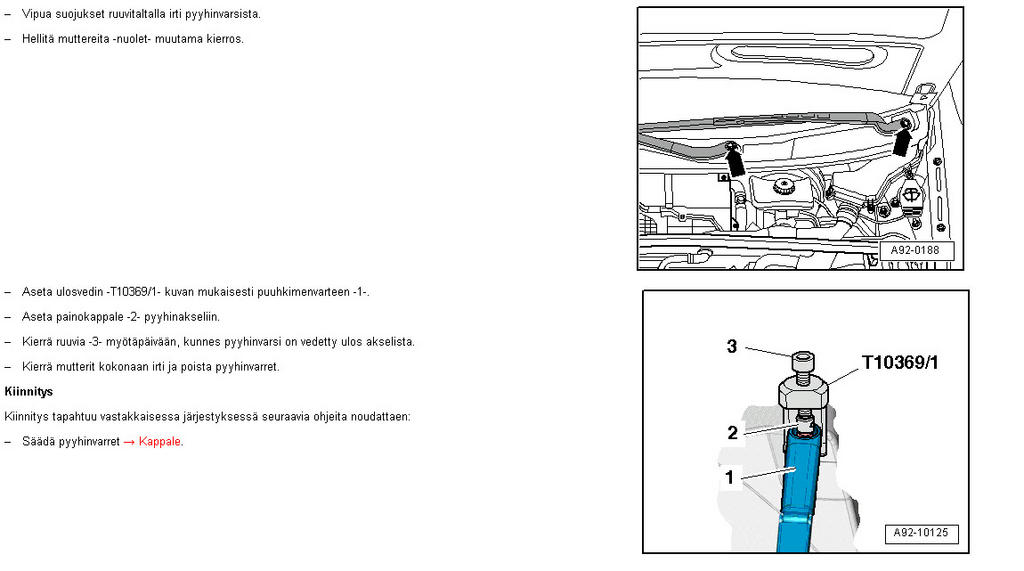 – Vipua suojukset ruuvitaltalla irti pyyhinvarsista.

– Hellitä muttereita -nuolet- muutama kierros.

A92-0188

– Aseta ulosvedin -T10369/1- kuvan mukaisesti puuhkimenvarteen -1-.

– Aseta painokappale -2- pyyhinakseliin.

– Kierrä ruuvia -3- myötäpäivään, kunnes pyyhinvarsi on vedetty ulos akselista.

– Kierrä mutterit kokonaan irti ja poista pyyhinvarret.

Kiinnitys

Kiinnitys tapahtuu vastakkaisessa järjestyksessä seuraavia ohjeita noudattaen:

– Säädä pyyhinvarret → Kappale.

3

T10369/1

2

1

A92-10125