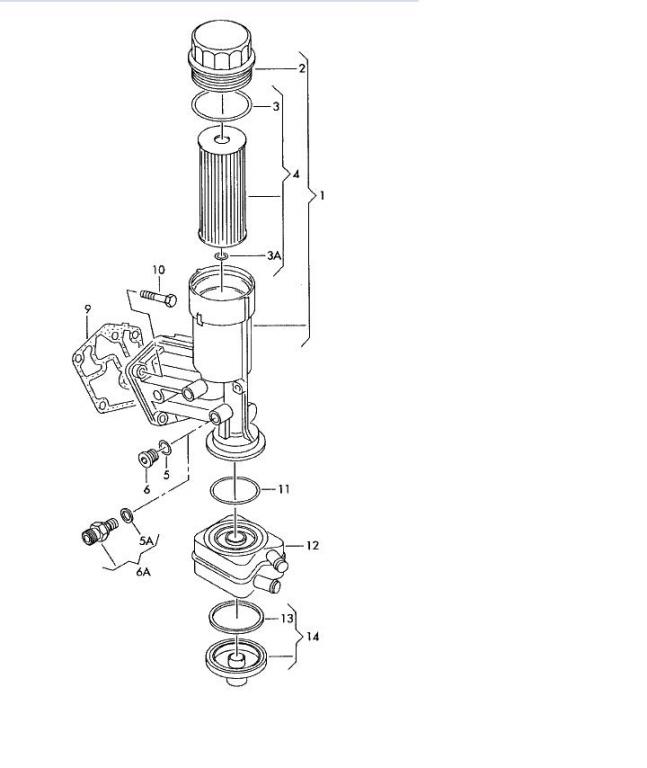 2
3
4
1
3A
10
9
5
6
11
5A
6A
12
13
14