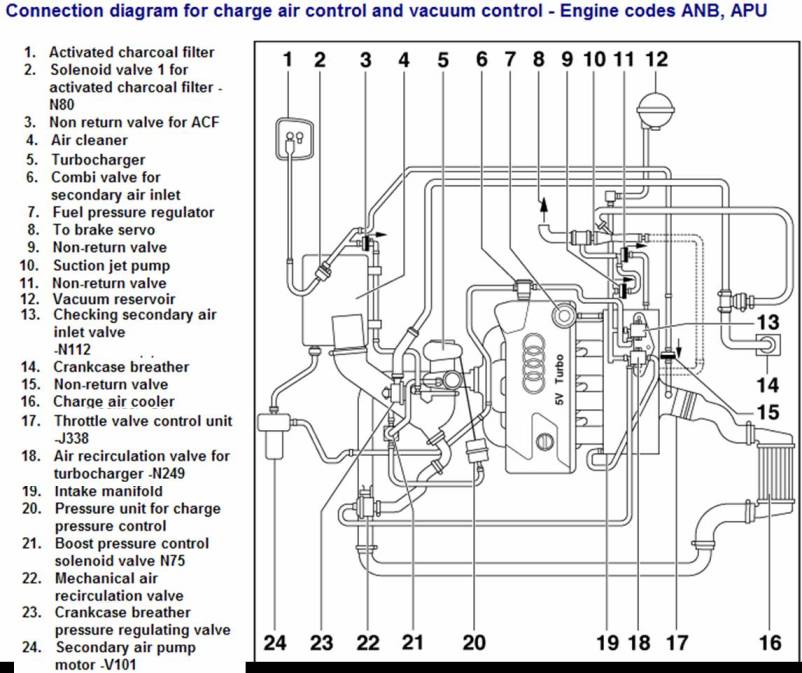 Connection diagram for charge air control and vacuum control - Engine codes ANB, APU

1. Activated charcoal filter
2. Solenoid valve 1 for activated charcoal filter - N80
3. Non return valve for ACF
4. Air cleaner
5. Turbocharger
6. Combi valve for secondary air inlet
7. Fuel pressure regulator
8. To brake servo
9. Non-return valve
10. Suction jet pump
11. Non-return valve
12. Vacuum reservoir
13. Checking secondary air inlet valve -N112
14. Crankcase breather
15. Non-return valve
16. Charge air cooler
17. Throttle valve control unit -J338
18. Air recirculation valve for turbocharger -N249
19. Intake manifold
20. Pressure unit for charge pressure control
21. Boost pressure control solenoid valve N75
22. Mechanical air recirculation valve
23. Crankcase breather pressure regulating valve
24. Secondary air pump motor -V101

1 2 3 4 5 6 7 8 9 10 11 12
13
14
15
5V Turbo
24 23 22 21 20 19 18 17 16