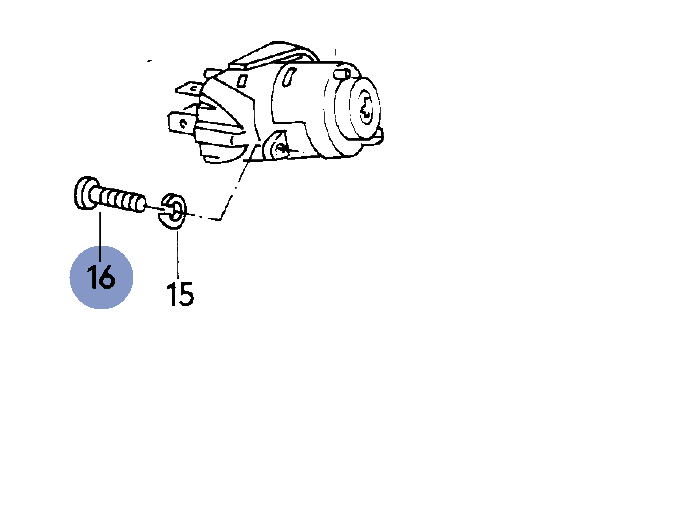 16

15