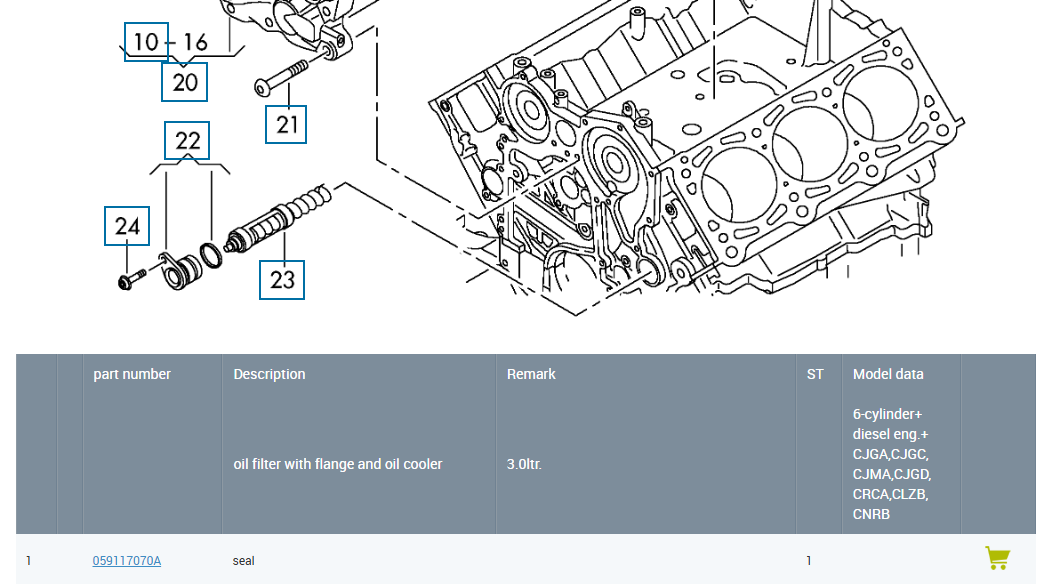 10 - 16

20

21

22

24

23

| | | part number | Description | Remark | ST | Model data | |
|---|---|---|---|---|---|---|---|
| | | | oil filter with flange and oil cooler | 3.0ltr. | | 6-cylinder+ diesel eng.+ CJGA,CJGC, CJMA,CJGD, CRCA,CLZB, CNRB | |
| 1 | | 059117070A | seal | | 1 | | |