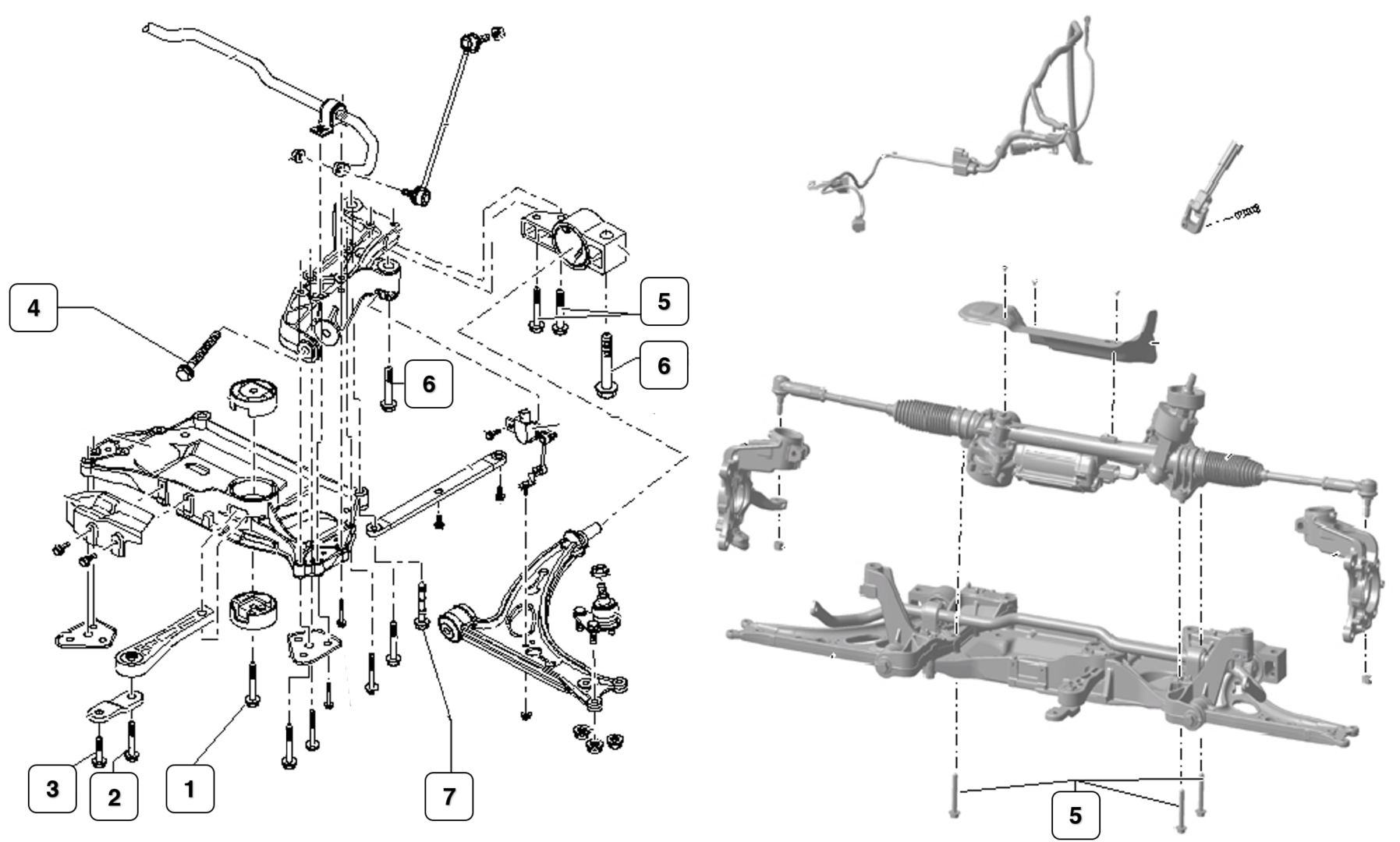 4

5

6

6

3

2

1

7

5