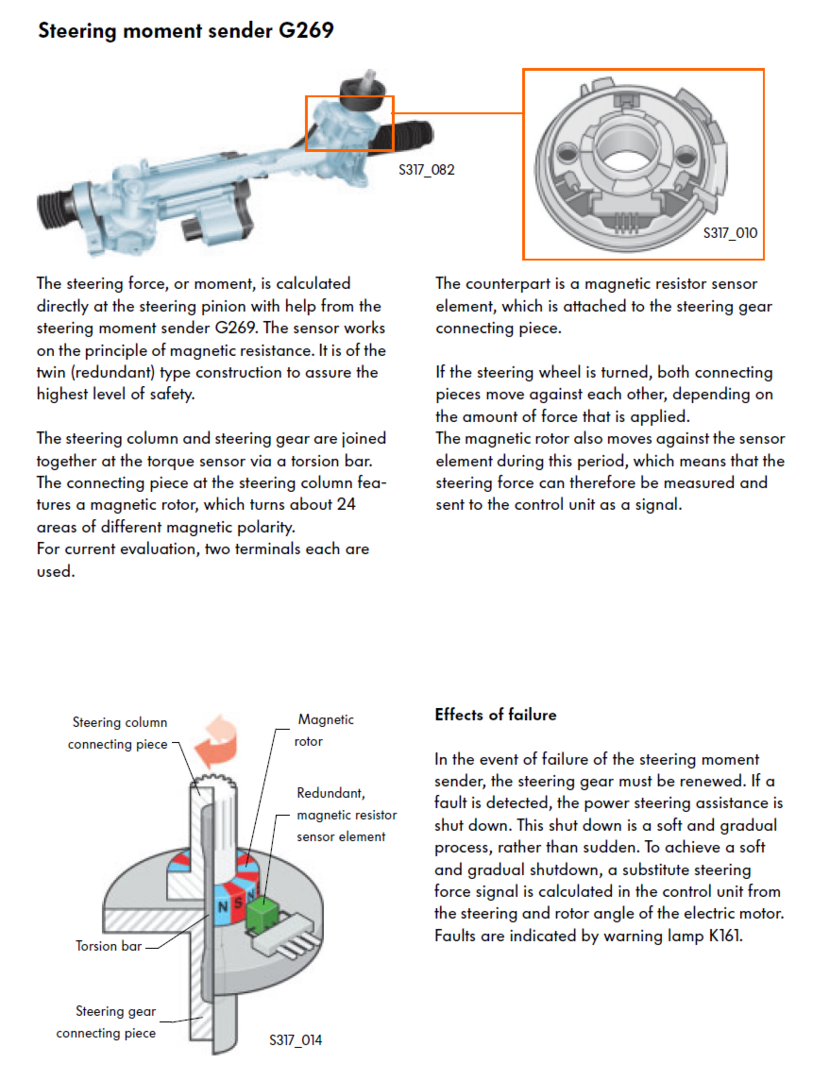 Steering moment sender G269

S317_082

S317_010

The steering force, or moment, is calculated directly at the steering pinion with help from the steering moment sender G269. The sensor works on the principle of magnetic resistance. It is of the twin (redundant) type construction to assure the highest level of safety.

The steering column and steering gear are joined together at the torque sensor via a torsion bar. The connecting piece at the steering column features a magnetic rotor, which turns about 24 areas of different magnetic polarity.
For current evaluation, two terminals each are used.

The counterpart is a magnetic resistor sensor element, which is attached to the steering gear connecting piece.

If the steering wheel is turned, both connecting pieces move against each other, depending on the amount of force that is applied.
The magnetic rotor also moves against the sensor element during this period, which means that the steering force can therefore be measured and sent to the control unit as a signal.

Steering column connecting piece

Magnetic rotor

Redundant, magnetic resistor sensor element

N S N

Torsion bar

Steering gear connecting piece

S317_014

Effects of failure

In the event of failure of the steering moment sender, the steering gear must be renewed. If a fault is detected, the power steering assistance is shut down. This shut down is a soft and gradual process, rather than sudden. To achieve a soft and gradual shutdown, a substitute steering force signal is calculated in the control unit from the steering and rotor angle of the electric motor. Faults are indicated by warning lamp K161.