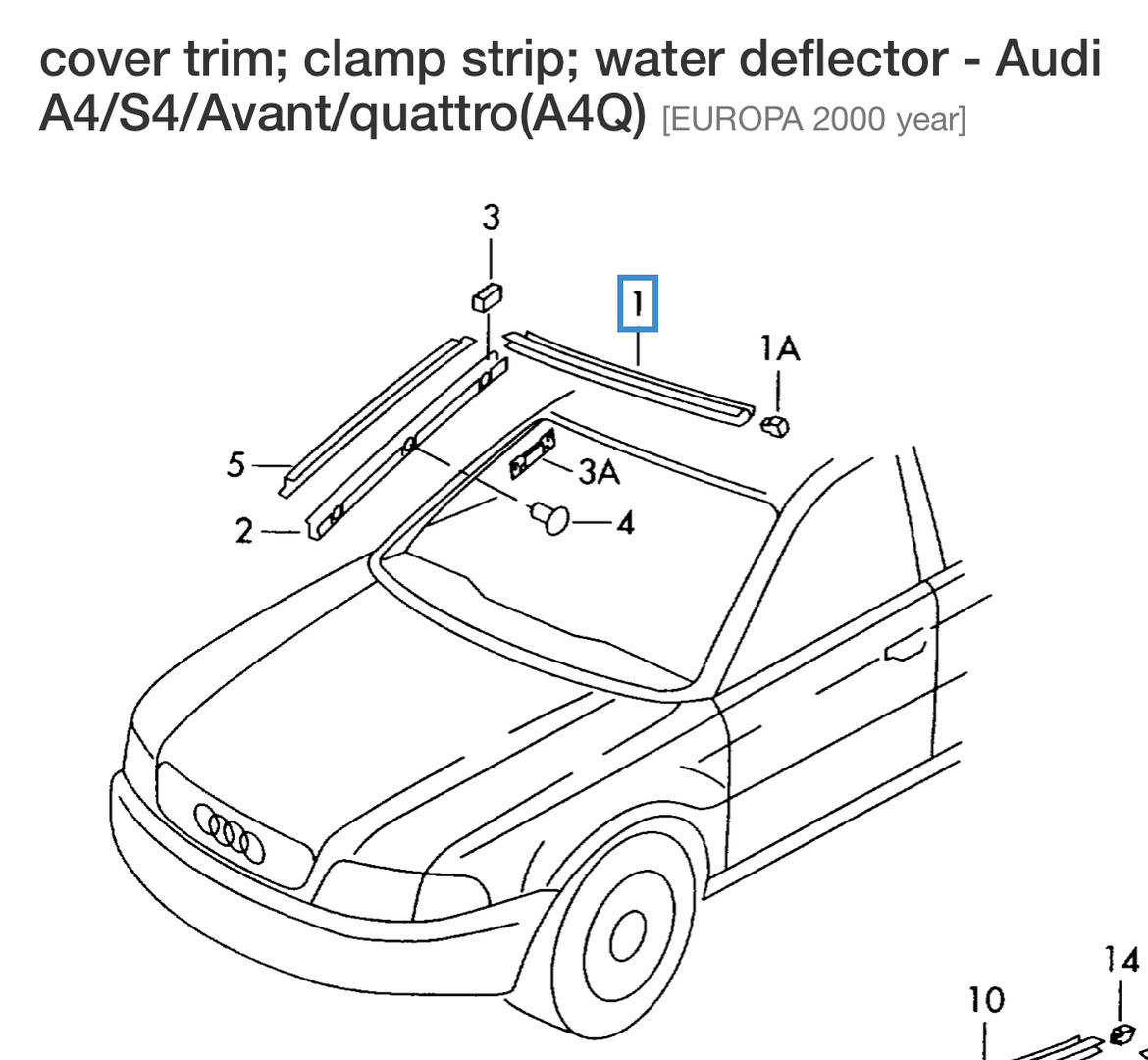 cover trim; clamp strip; water deflector - Audi A4/S4/Avant/quattro(A4Q) [EUROPA 2000 year]

3
1
1A
5
3A
2
4
14
10