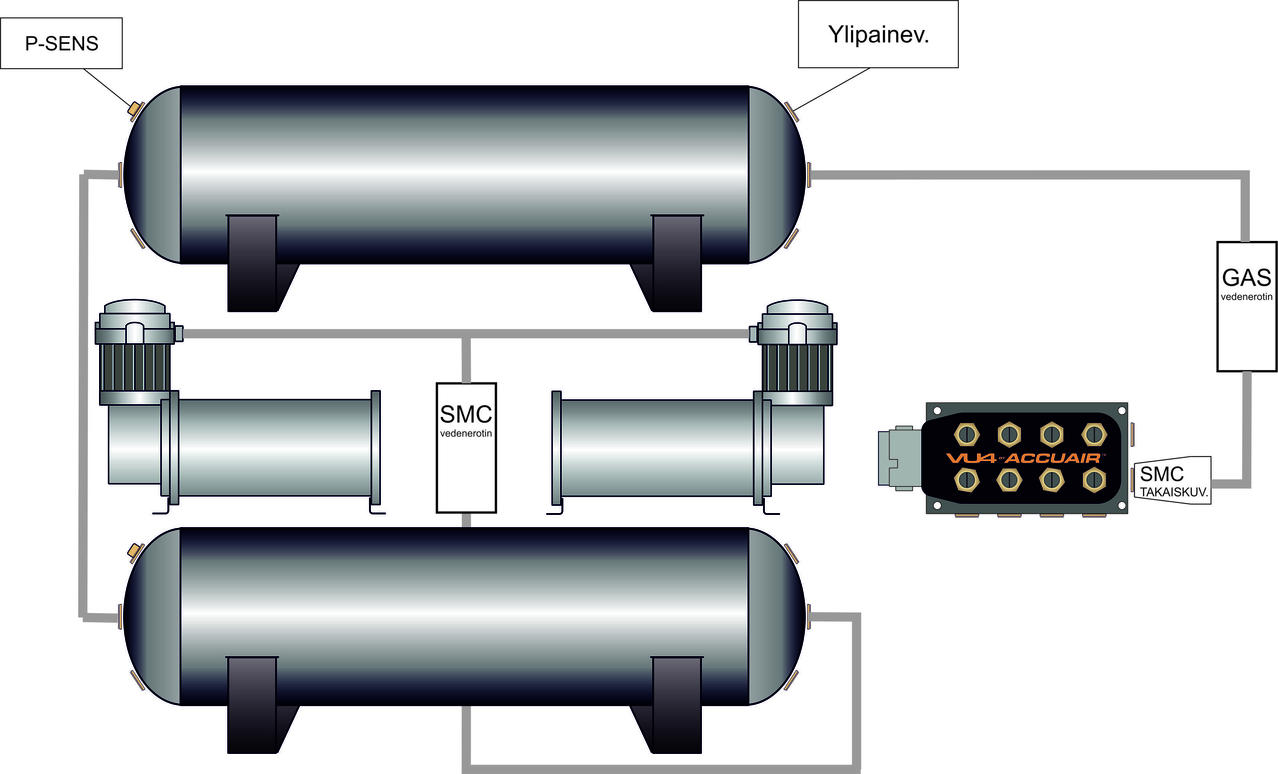 P-SENS

Ylipainev.

GAS
vedenerotin

SMC
vedenerotin

VU4 ACCUAIR

SMC
TAKAISKUV.