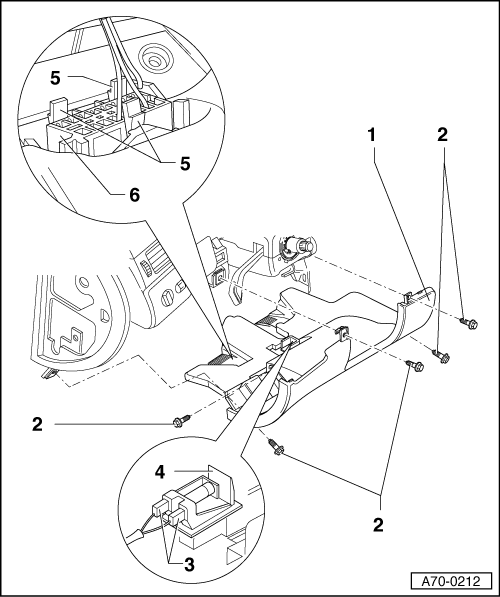 5
5
6
1
2
2
4
3
2
A70-0212